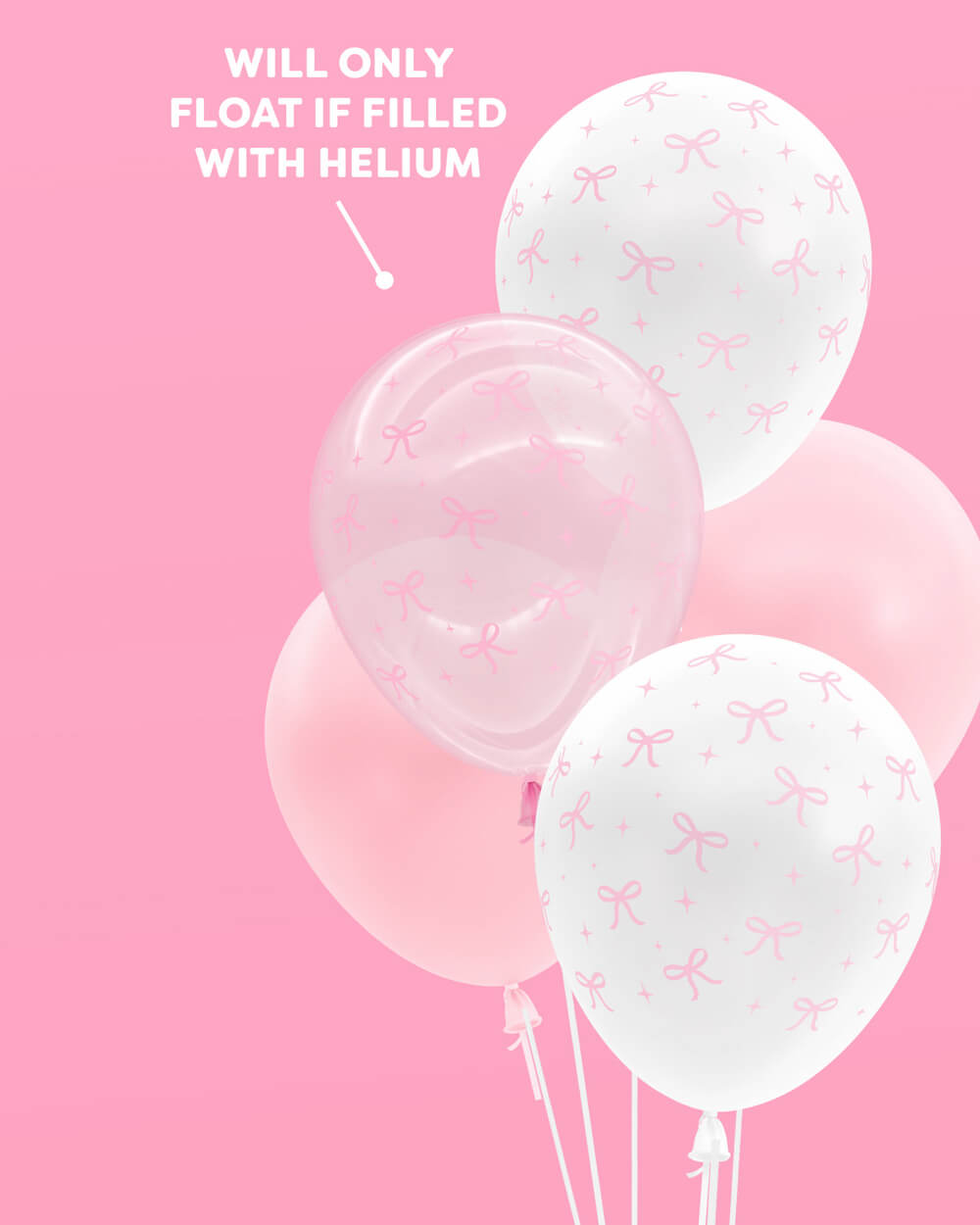 WILL ONLY FLOAT IF FILLED WITH HELIUM