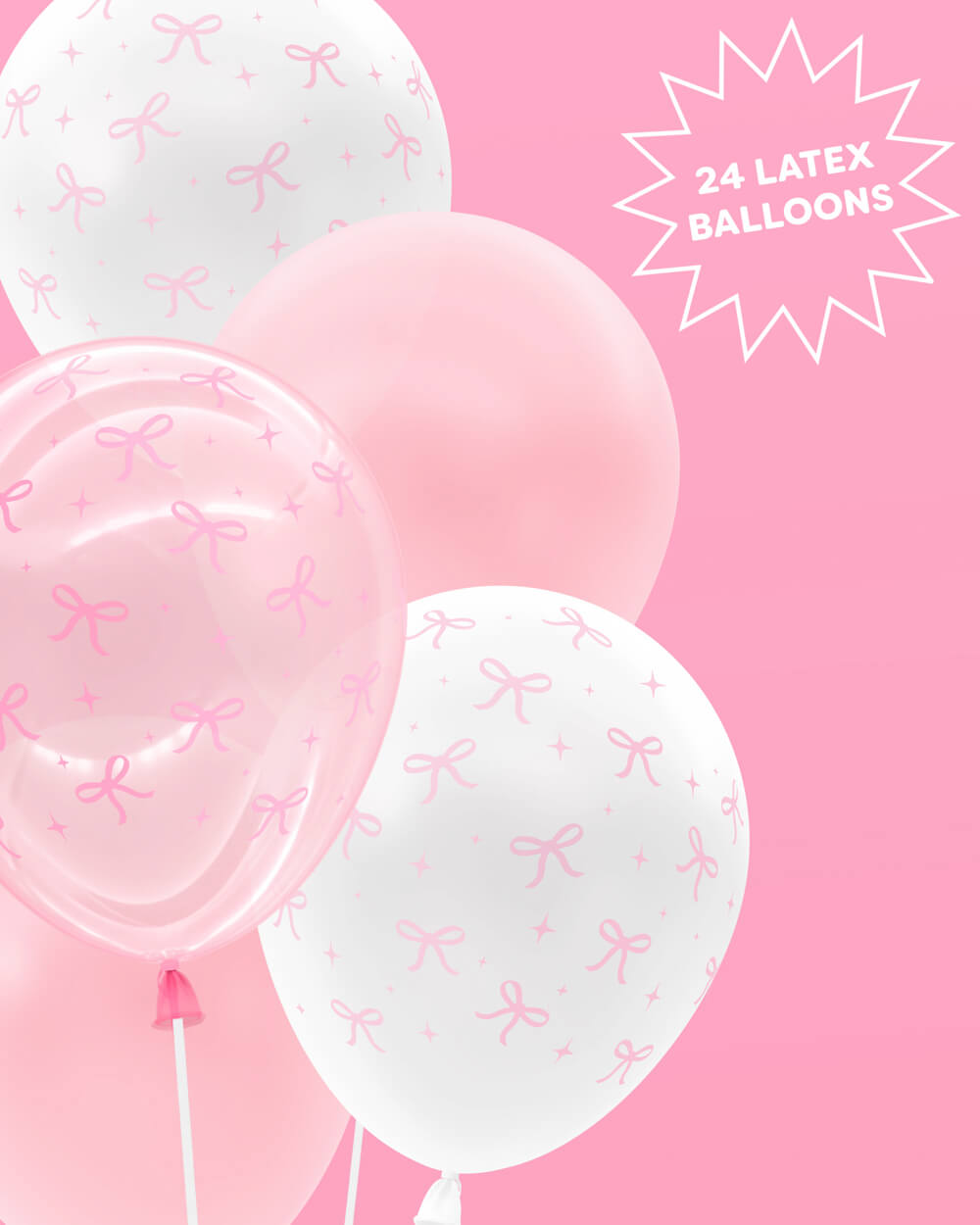 24 LATEX BALLOONS